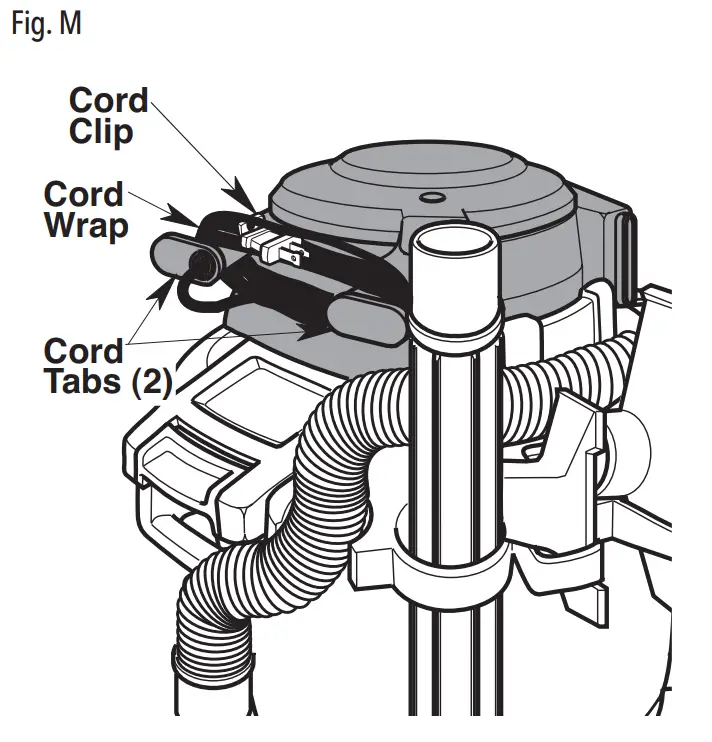 Fig. M

Cord Clip

Cord Wrap

Cord Tabs (2)