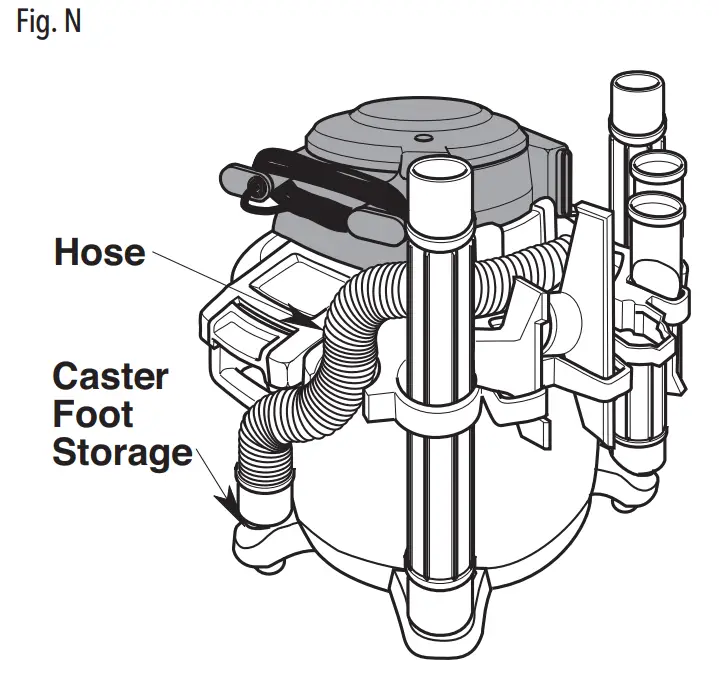 Fig. N

Hose

Caster Foot Storage