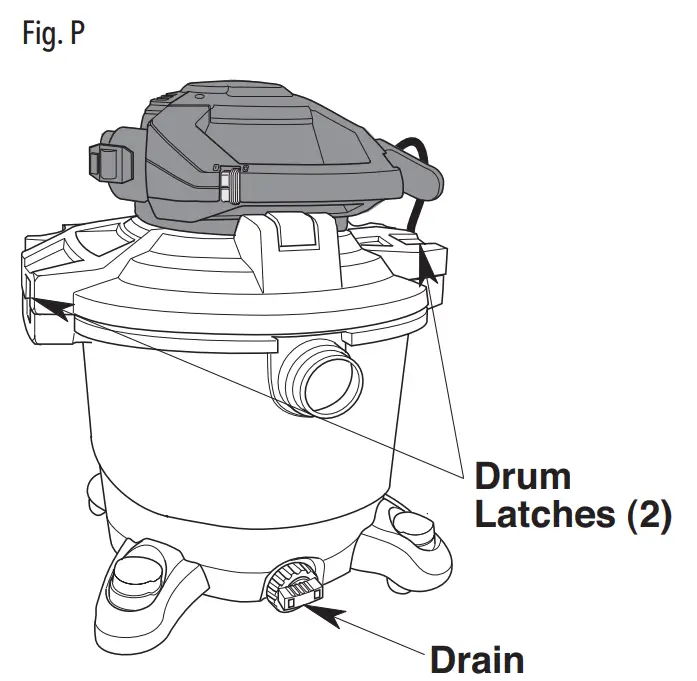 Fig. P

Drum Latches (2)

Drain