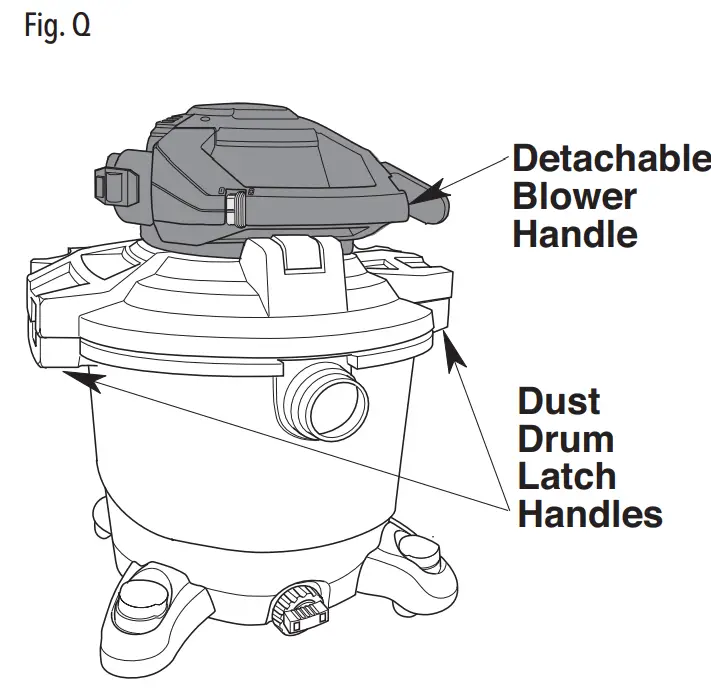 Fig. Q

Detachable Blower Handle

Dust Drum Latch Handles