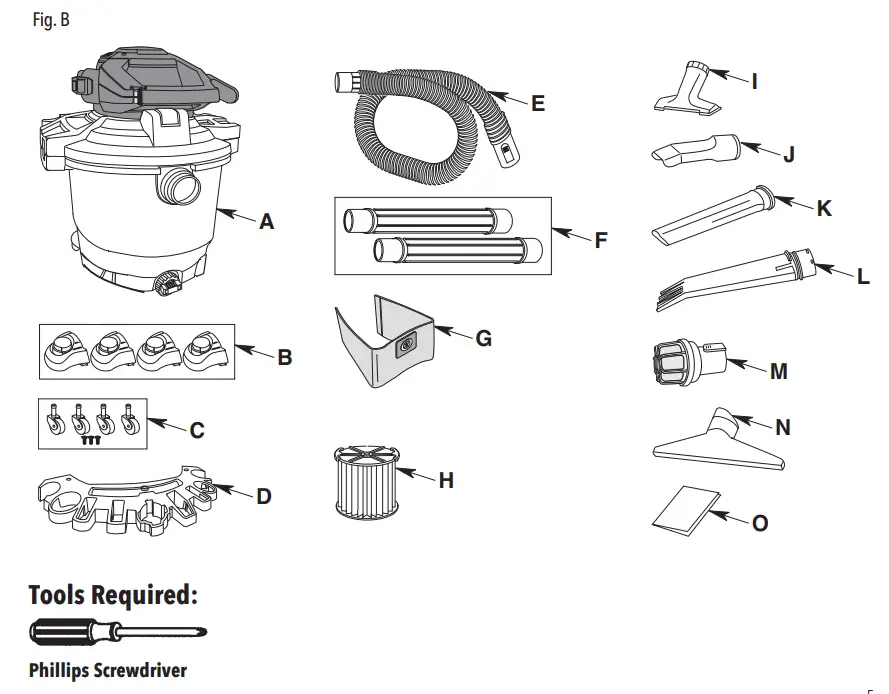 Fig. B

A

B

C

D

E

F

G

H

I

J

K

L

M

N

O

Tools Required:

Phillips Screwdriver