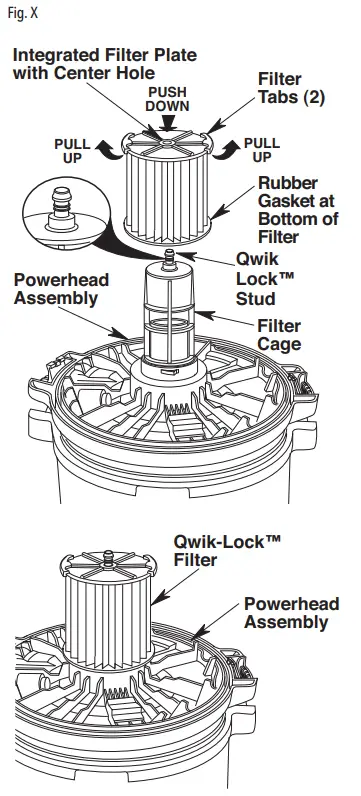 Fig. X

Integrated Filter Plate with Center Hole

PUSH DOWN

Filter Tabs (2)

PULL UP

PULL UP

Rubber Gasket at Bottom of Filter

Qwik Lock™ Stud

Powerhead Assembly

Filter Cage

Qwik-Lock™ Filter

Powerhead Assembly