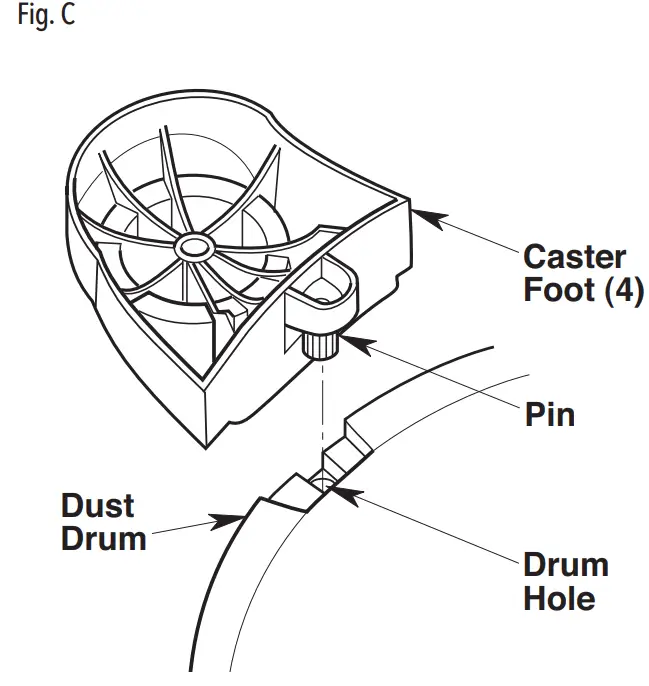 Fig. C

Caster Foot (4)

Pin

Dust Drum

Drum Hole