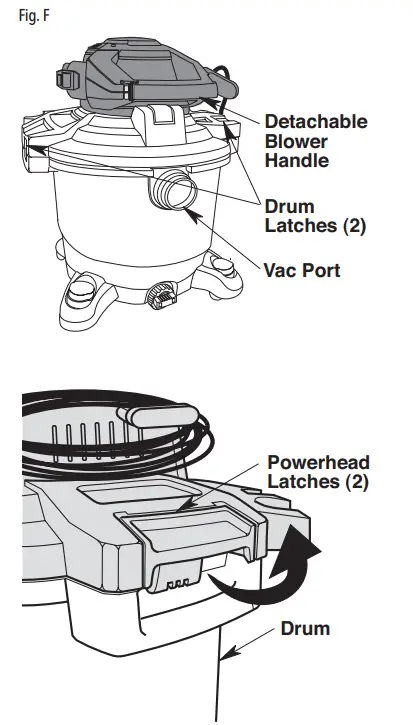 Fig. F

Detachable Blower Handle

Drum Latches (2)

Vac Port

Powerhead Latches (2)

Drum