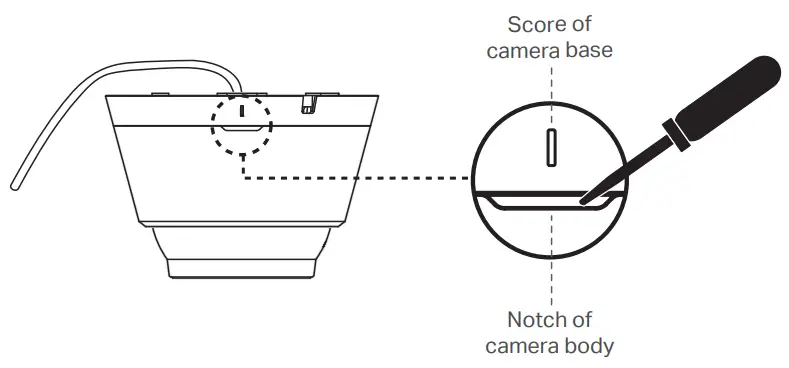 Score of camera base

Notch of camera body