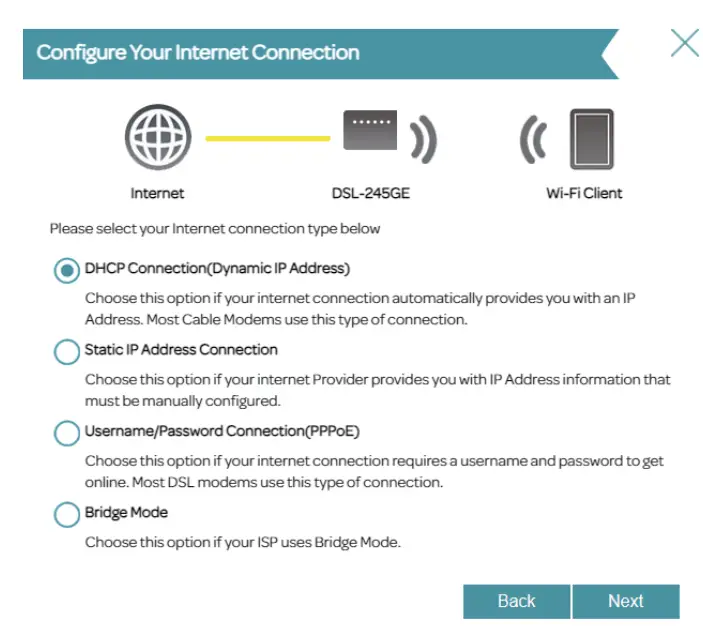 Configure Your Internet Connection

Internet

DSL-245GE

Wi-Fi Client

Please select your Internet connection type below

DHCP Connection(Dynamic IP Address)

Choose this option if your internet connection automatically provides you with an IP Address. Most Cable Modems use this type of connection.

Static IP Address Connection

Choose this option if your internet Provider provides you with IP Address information that must be manually configured.

Username/Password Connection(PPPoE)

Choose this option if your internet connection requires a username and password to get online. Most DSL modems use this type of connection.

Bridge Mode

Choose this option if your ISP uses Bridge Mode.

Back

Next