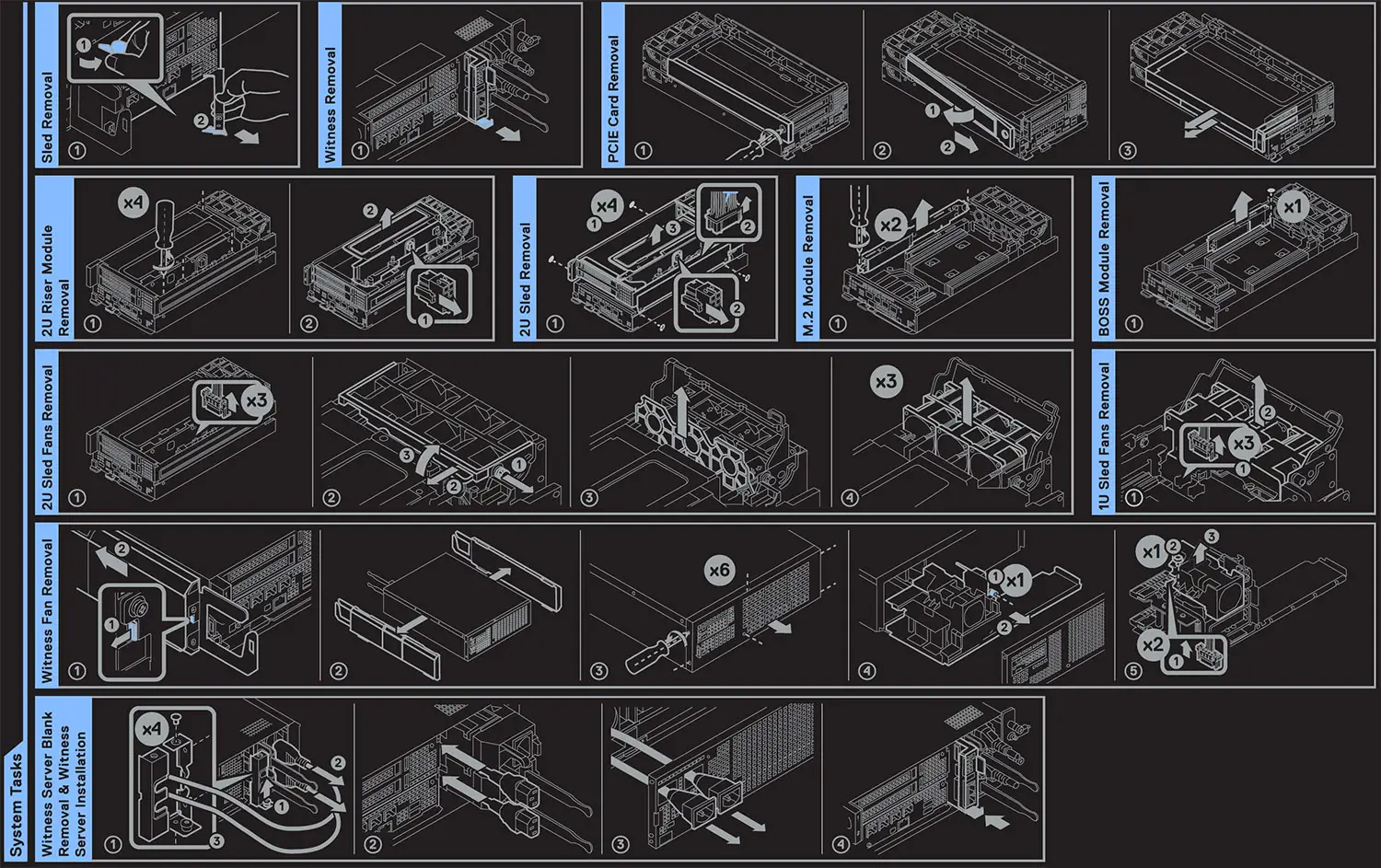 System Tasks

Sled Removal
1 2 ①

Witness Removal
①

PCIE Card Removal
① 1 2 ② ③

2U Riser Module Removal
x4 ① 2 1 ②

2U Sled Removal
x4 1 3 2 2 ①

M.2 Module Removal
x2 ①

BOSS Module Removal
x1 ①

2U Sled Fans Removal
x3 ① 3 2 1 ② ③ x3 ④

1U Sled Fans Removal
2 x3 1 ①

Witness Fan Removal
2 1 ① ② x6 ③ 1 x1 2 ④ x1 2 3 x2 1 ⑤

Witness Server Blank Removal & Witness Server Installation
x4 2 1 3 ① ② ③ ④