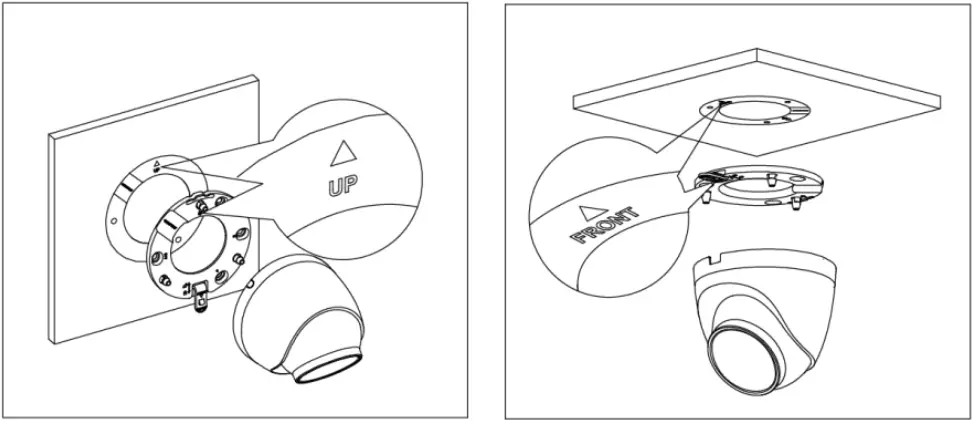 UP

FRONT