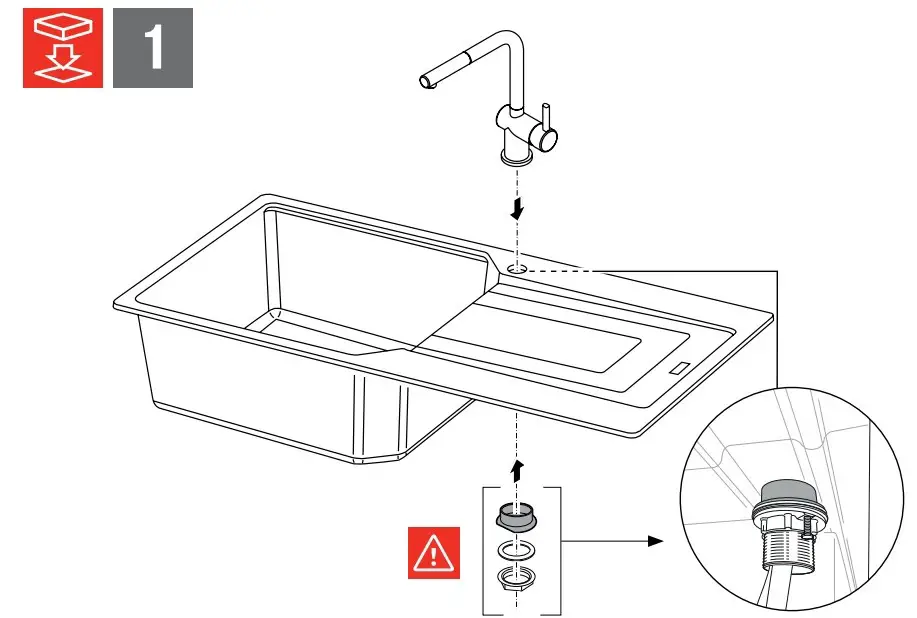 1