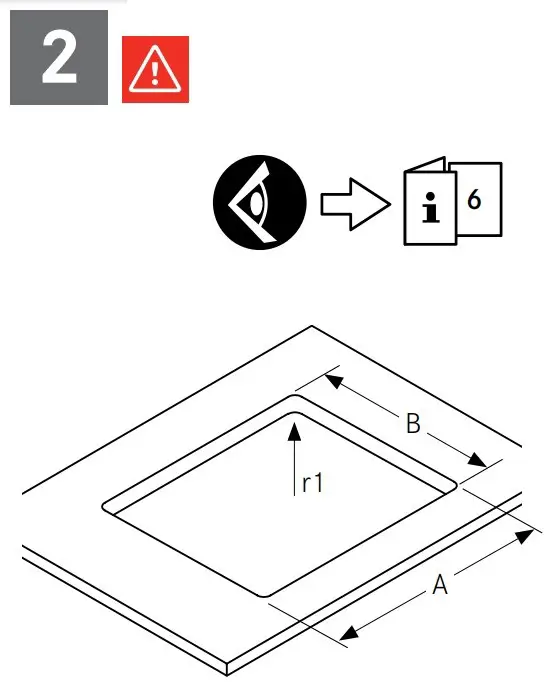 2

i 6

B

r1

A