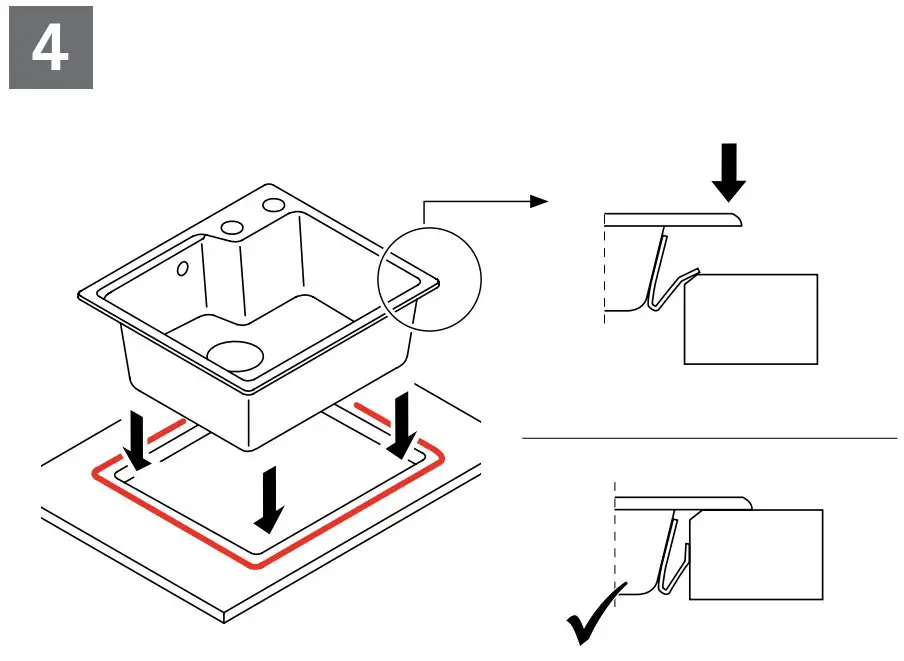 4