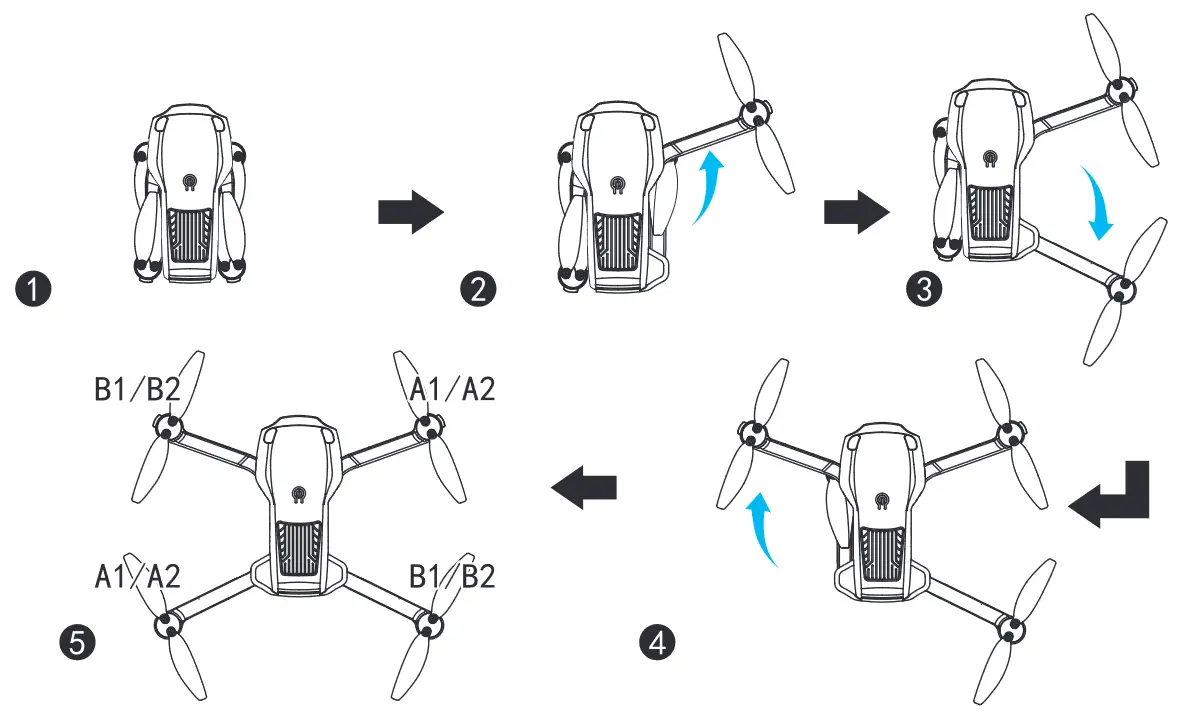 1
2
3
B1/B2
A1/A2
A1/A2
B1/B2
5
4