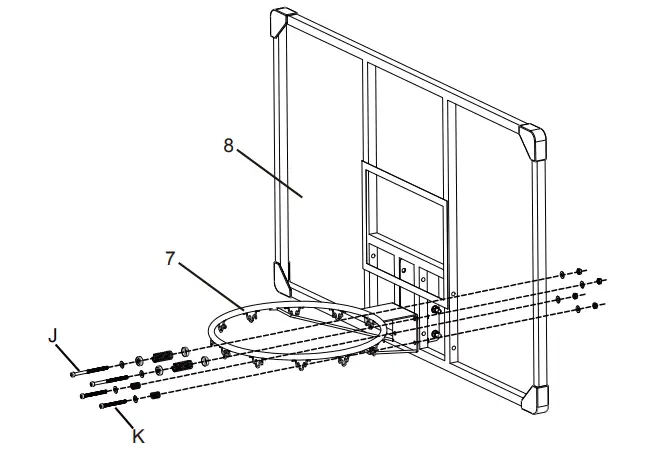 8

7

J

K