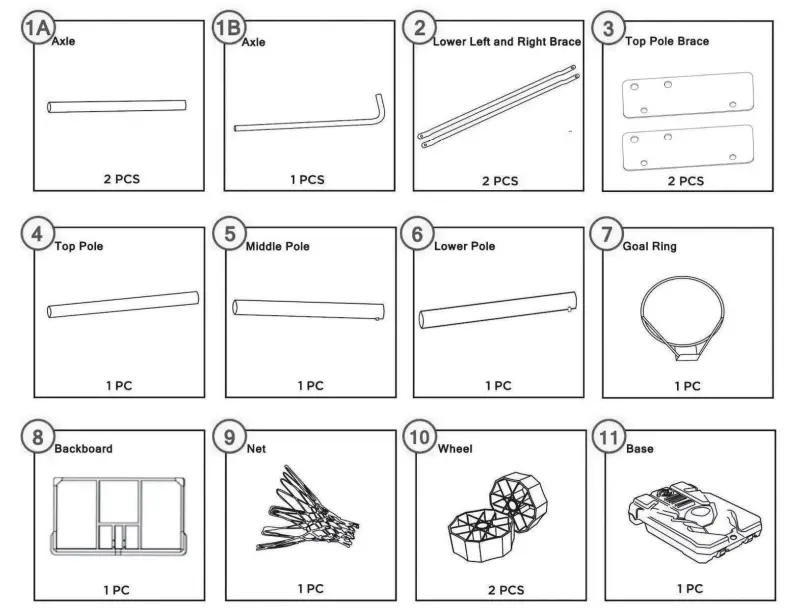 1A Axle
2 PCS

1B Axle
1 PCS

2 Lower Left and Right Brace
2 PCS

3 Top Pole Brace
2 PCS

4 Top Pole
1 PC

5 Middle Pole
1 PC

6 Lower Pole
1 PC

7 Goal Ring
1 PC

8 Backboard
1 PC

9 Net
1 PC

10 Wheel
2 PCS

11 Base
1 PC