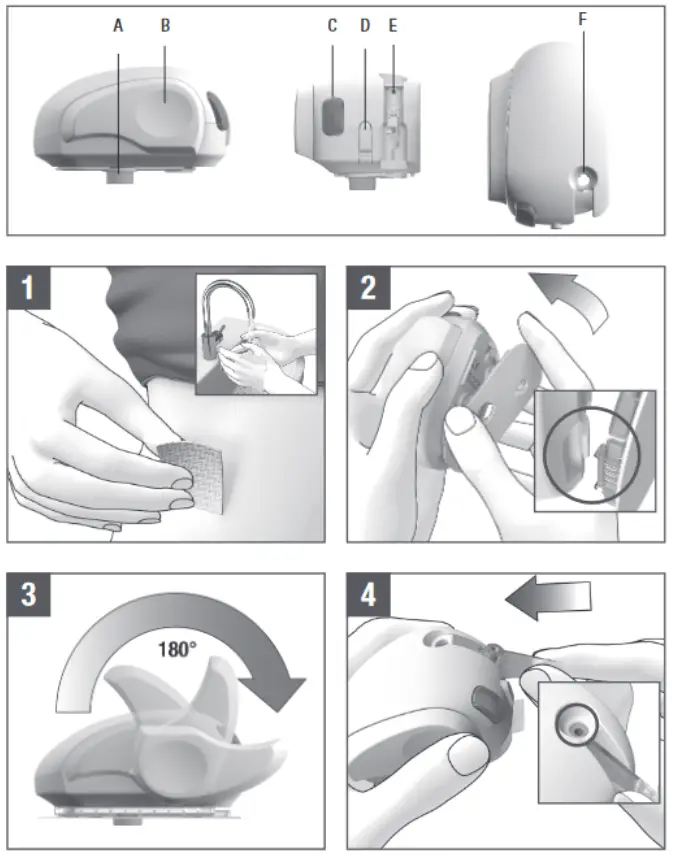 A B C D E F

1

2

3

180°

4