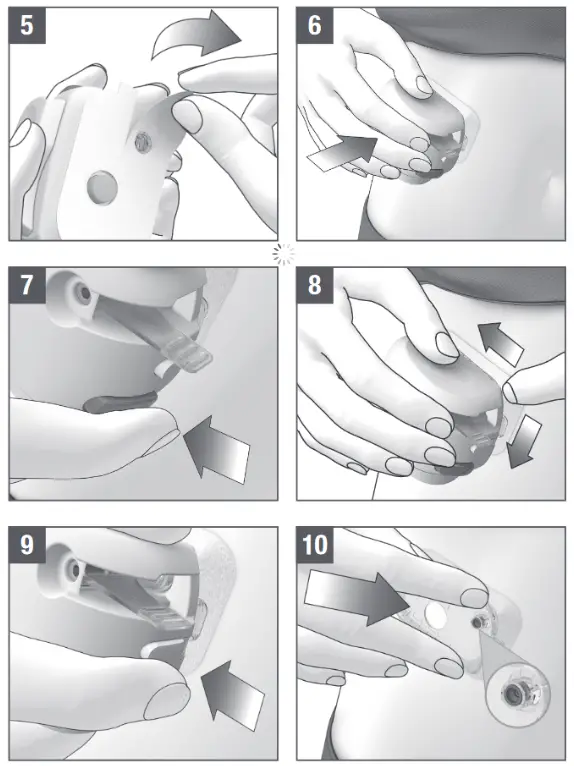 5

6

7

8

9

10