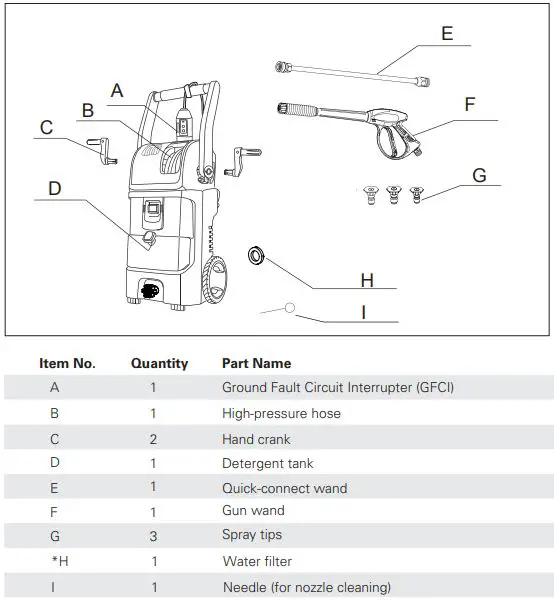 A
B
C
D
E
F
G
H
I

| Item No. | Quantity | Part Name |
|---|---|---|
| A | 1 | Ground Fault Circuit Interrupter (GFCI) |
| B | 1 | High-pressure hose |
| C | 2 | Hand crank |
| D | 1 | Detergent tank |
| E | 1 | Quick-connect wand |
| F | 1 | Gun wand |
| G | 3 | Spray tips |
| *H | 1 | Water filter |
| I | 1 | Needle (for nozzle cleaning) |