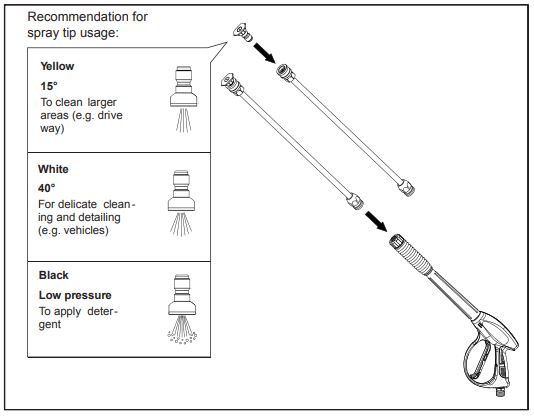 Recommendation for spray tip usage:

Yellow

15°

To clean larger areas (e.g. drive way)

White

40°

For delicate cleaning and detailing (e.g. vehicles)

Black

Low pressure

To apply detergent