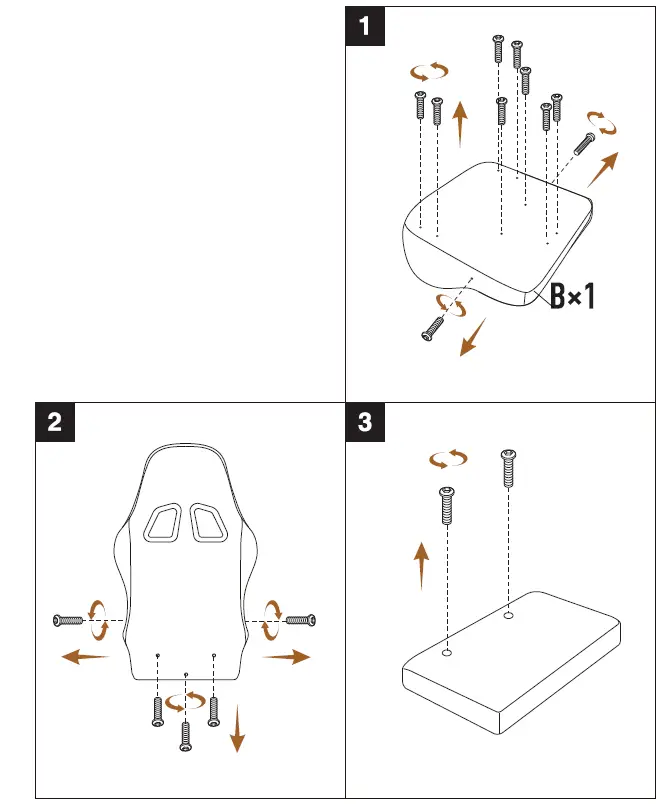 1

B×1

2

3