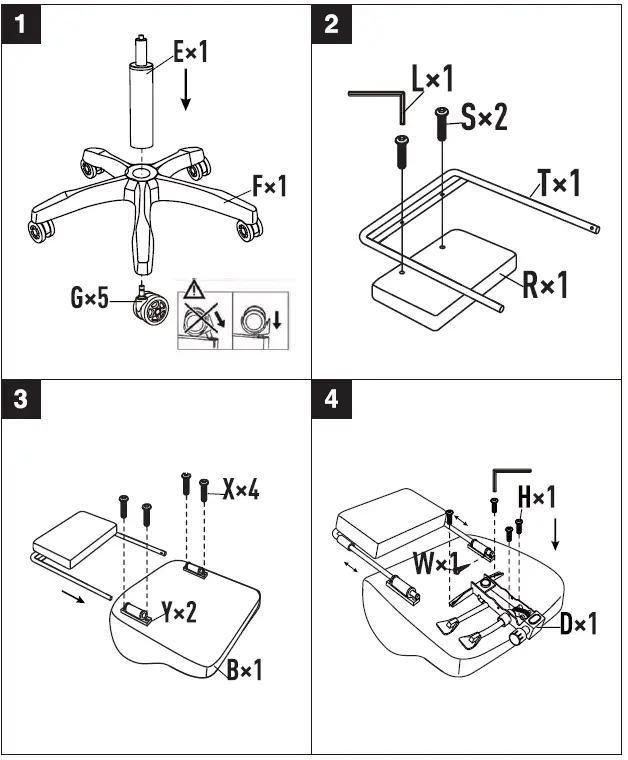 1

E×1

F×1

G×5

2

L×1

S×2

T×1

R×1

3

X×4

Y×2

B×1

4

H×1

W×1

D×1