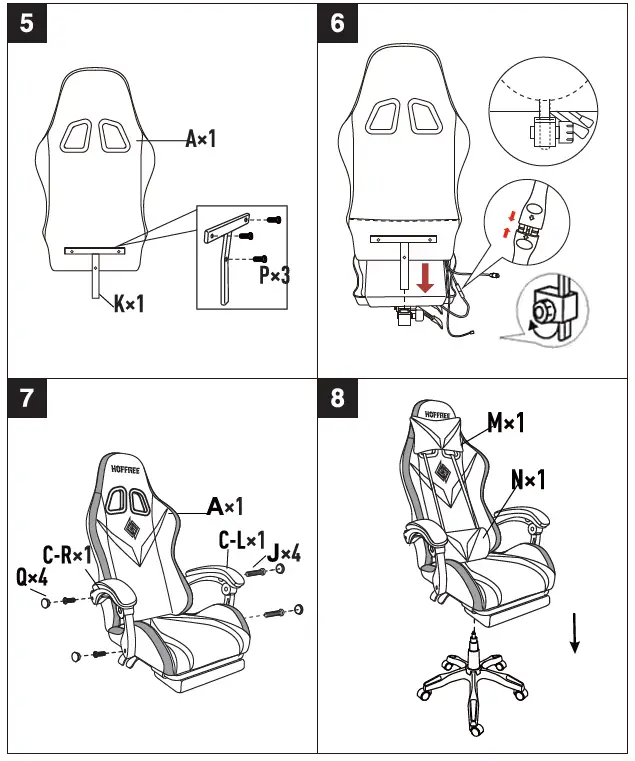 5

A×1

P×3

K×1

6

7

HOFFREE

A×1

C-L×1

J×4

C-R×1

Q×4

8

HOFFREE

M×1

N×1