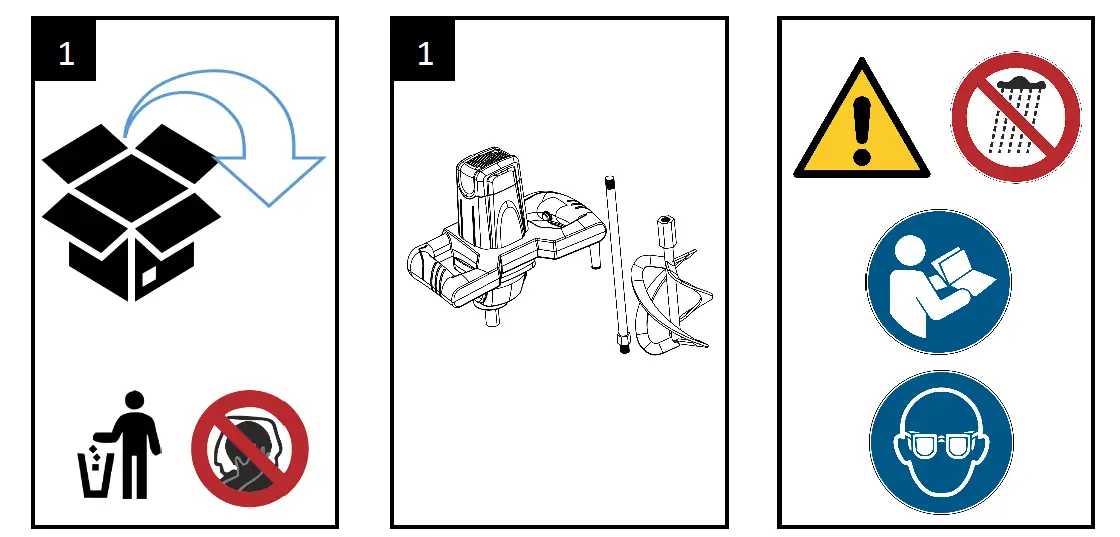 1

1