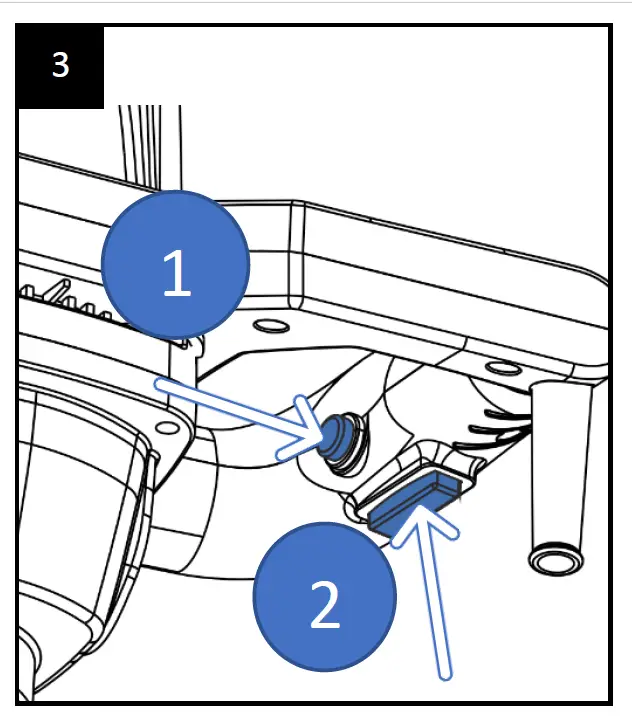 3

1

2