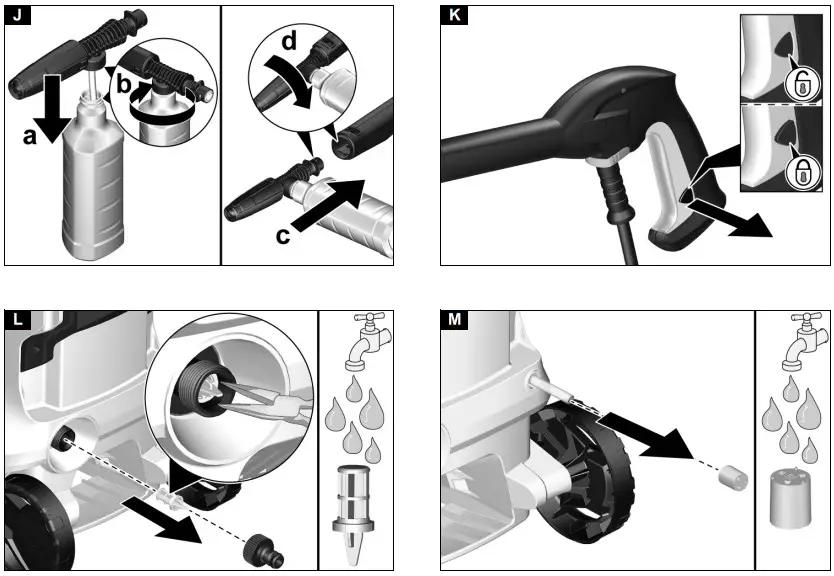 J

a

b

d

c

K

L

M