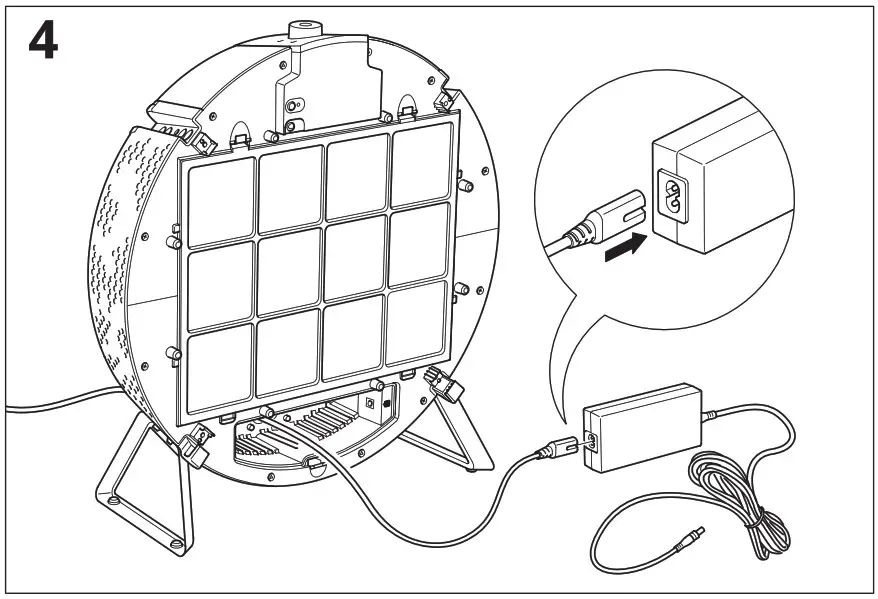 4