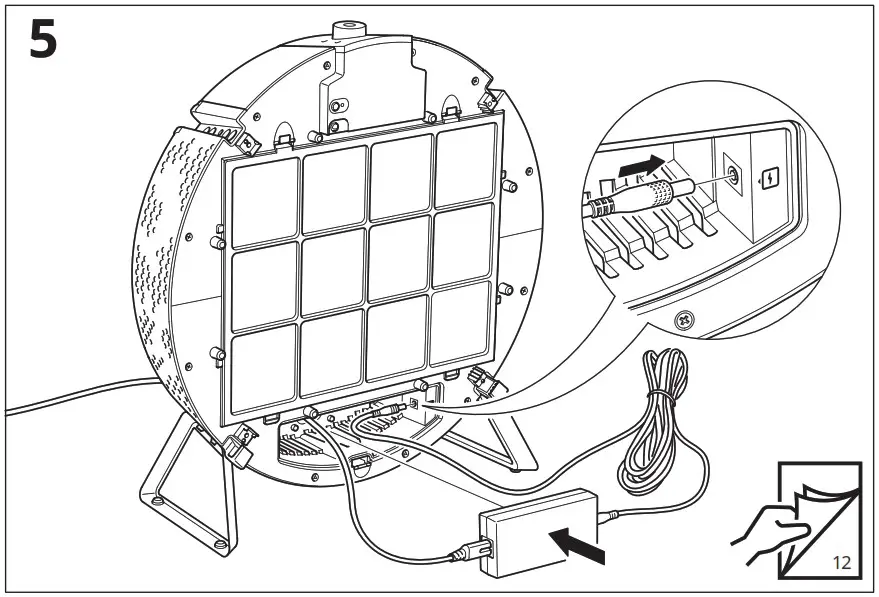 5

12