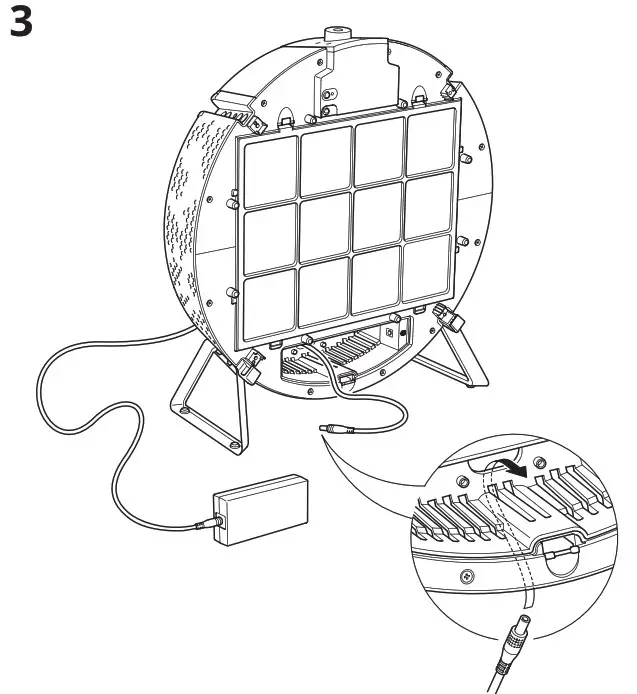 3