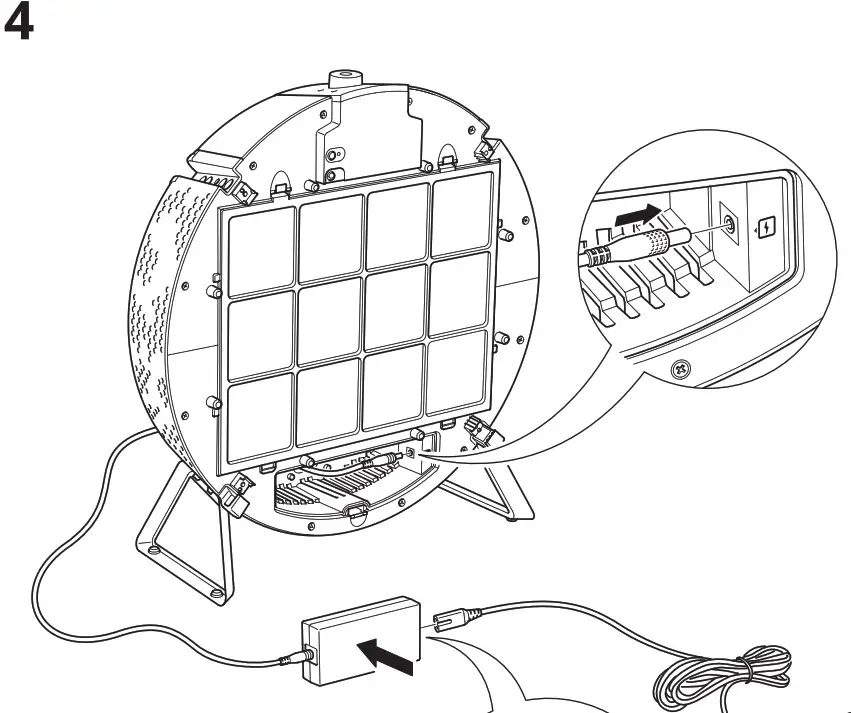 4