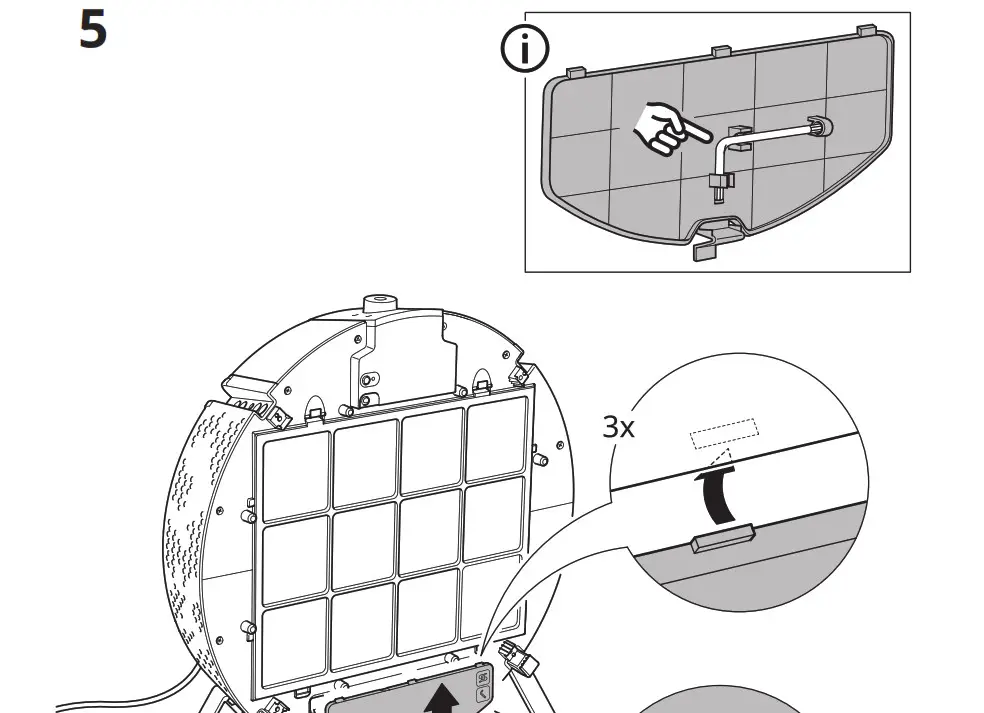 5

3x