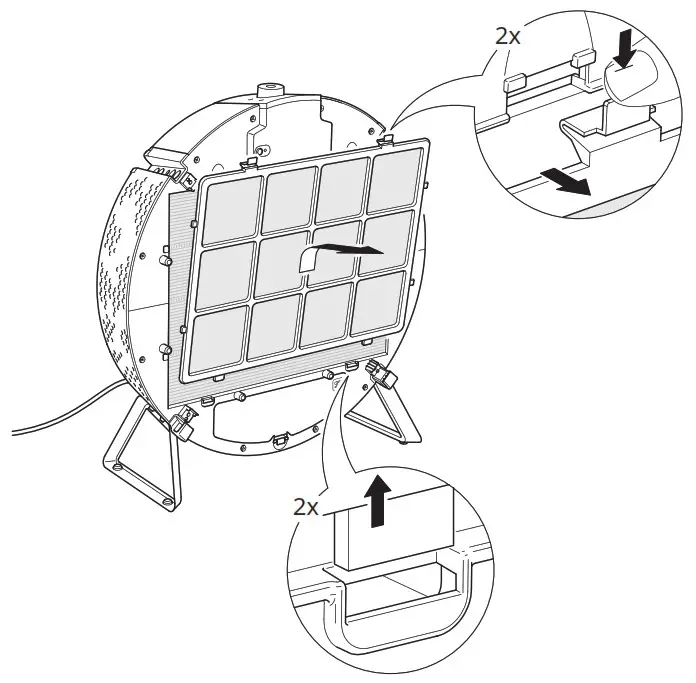 2x

2x