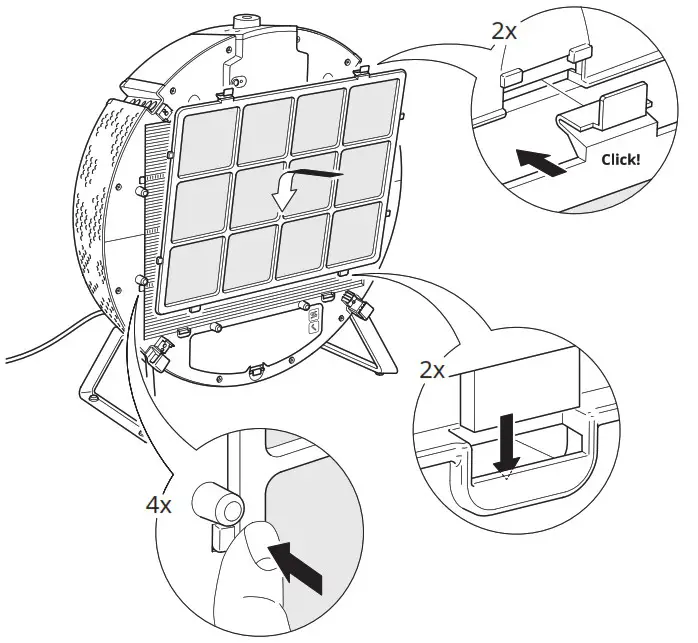 2x

Click!

2x

4x