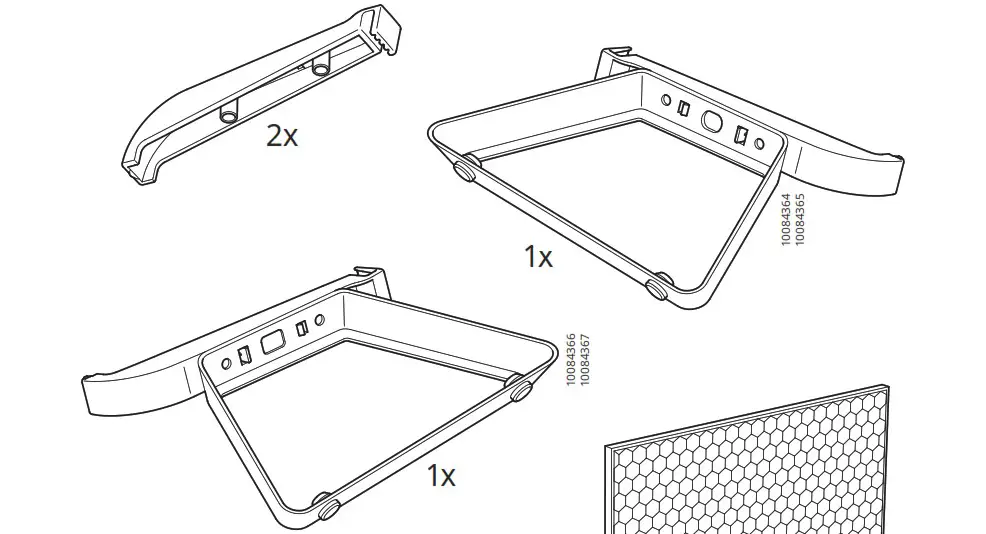 2x

1x

10084364
10084365

10084366
10084367

1x