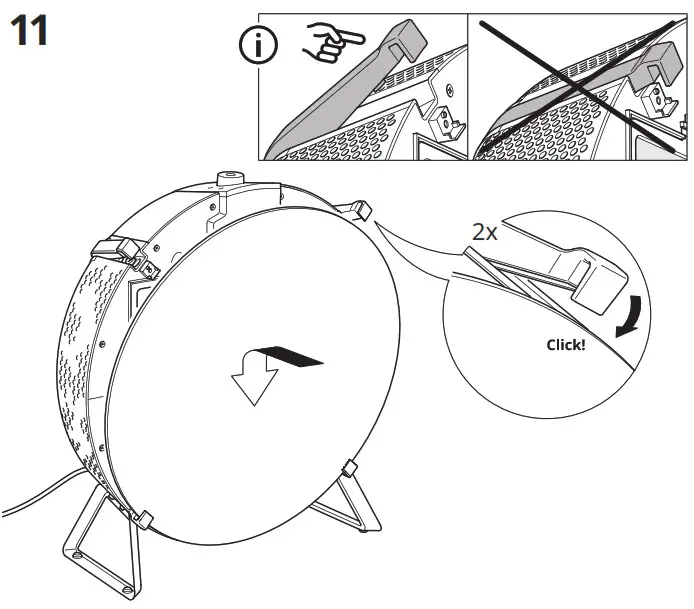 11

i

2x

Click!