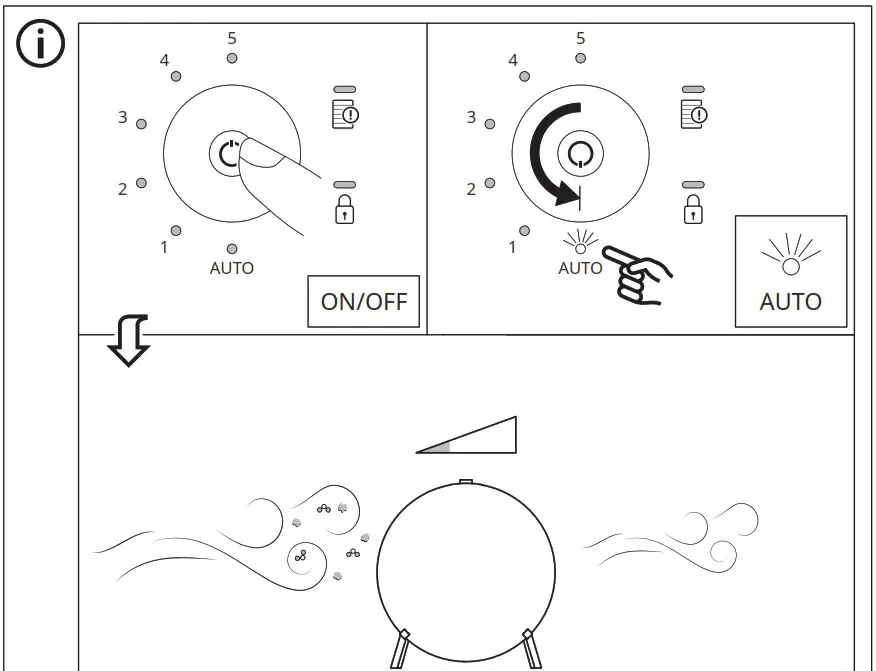 5
4
3
2
1
AUTO
ON/OFF

5
4
3
2
1
AUTO
AUTO