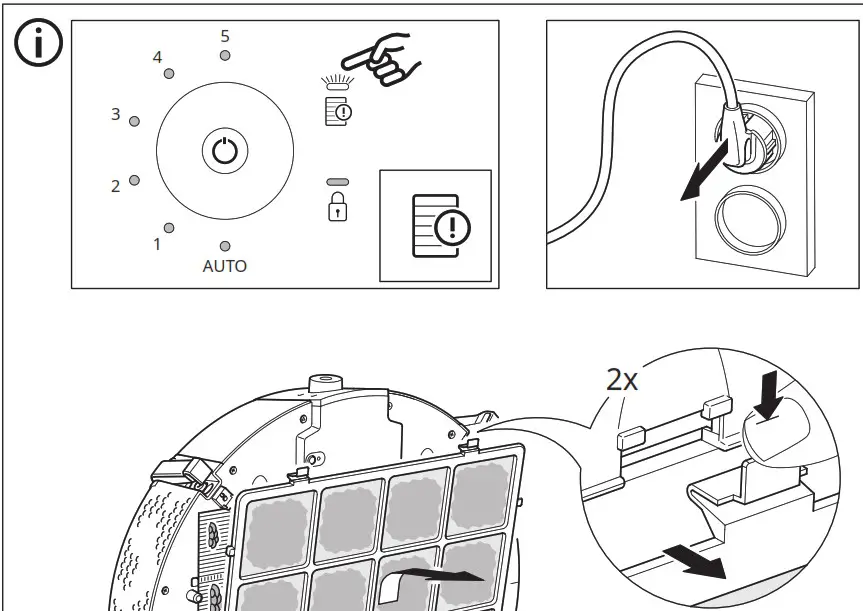 5
4
3
2
1
AUTO
2x