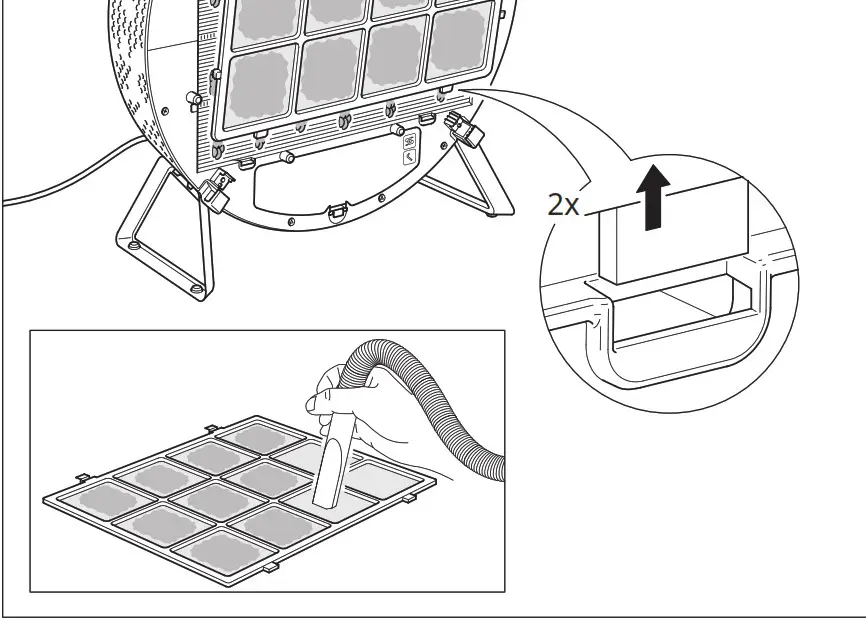 2x