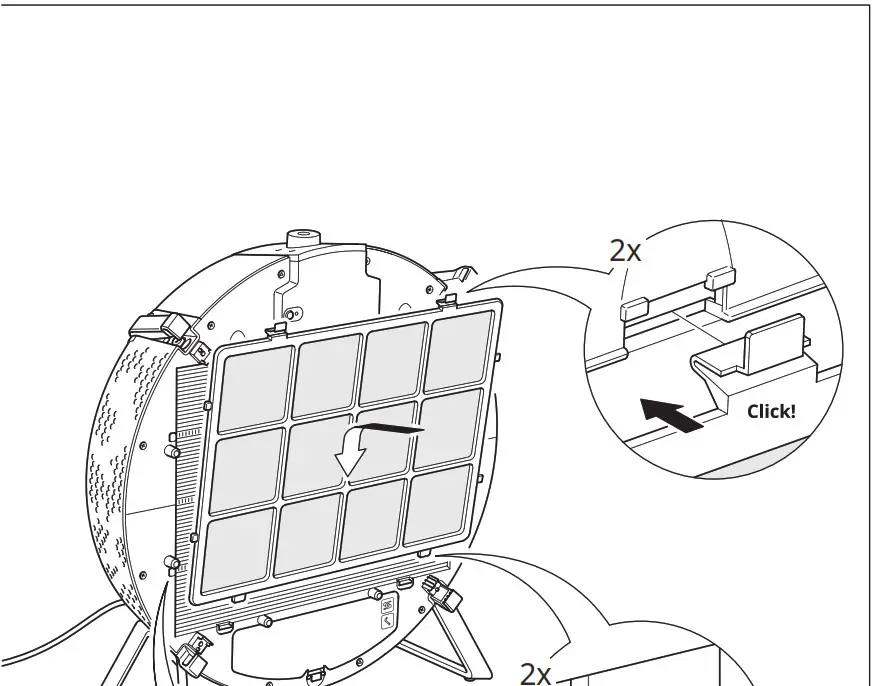 2x

Click!

2x