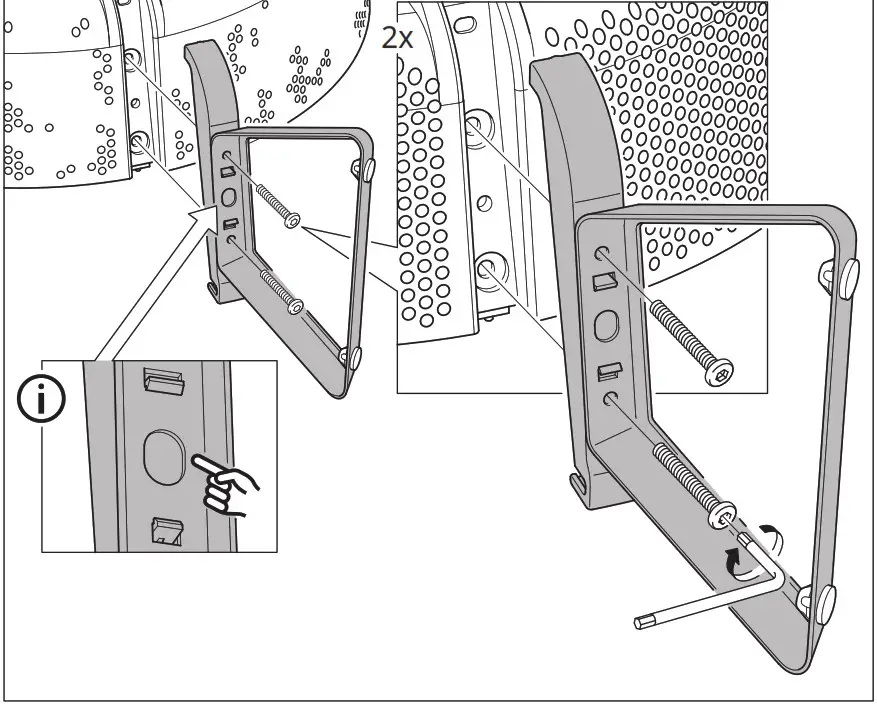 2x