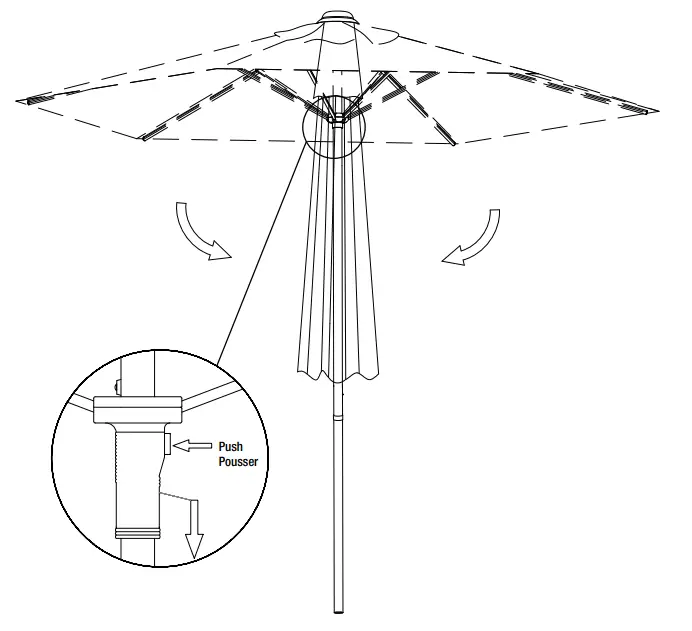 Push
Pousser