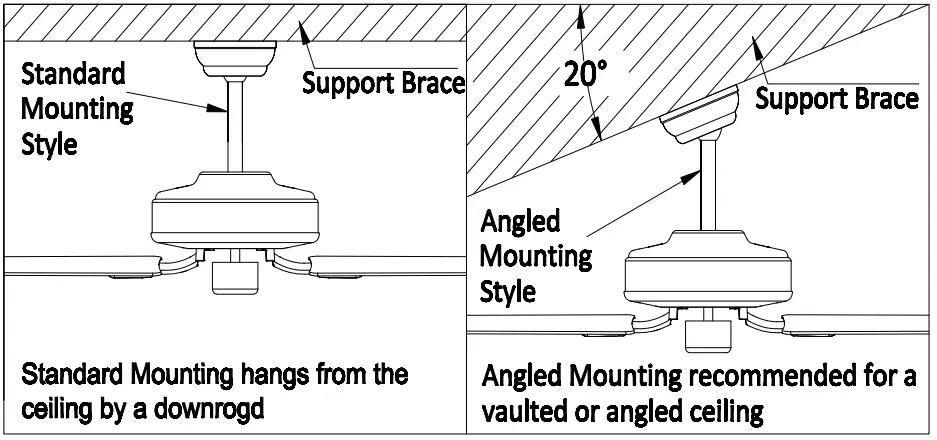 Standard Mounting Style

Support Brace

Standard Mounting hangs from the ceiling by a downrogd

20°

Support Brace

Angled Mounting Style

Angled Mounting recommended for a vaulted or angled ceiling