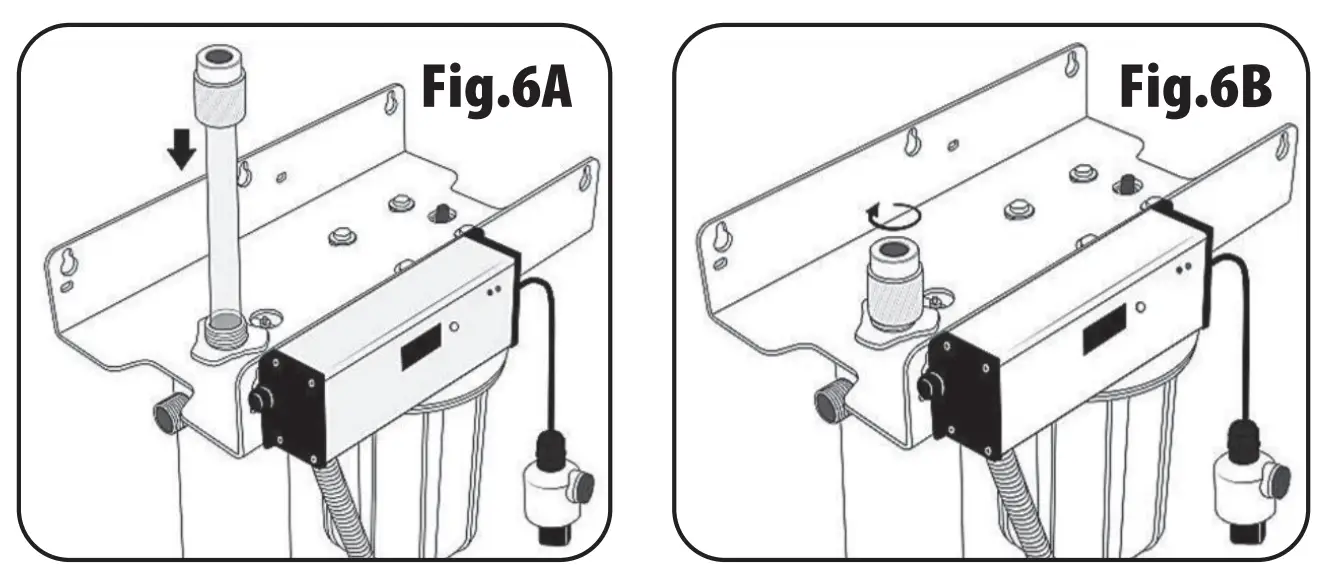 Fig.6A

Fig.6B