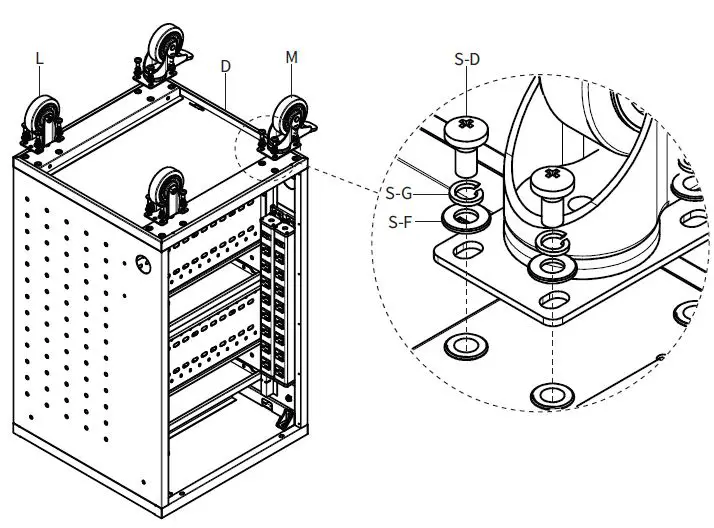 L
D
M
S-D
S-G
S-F