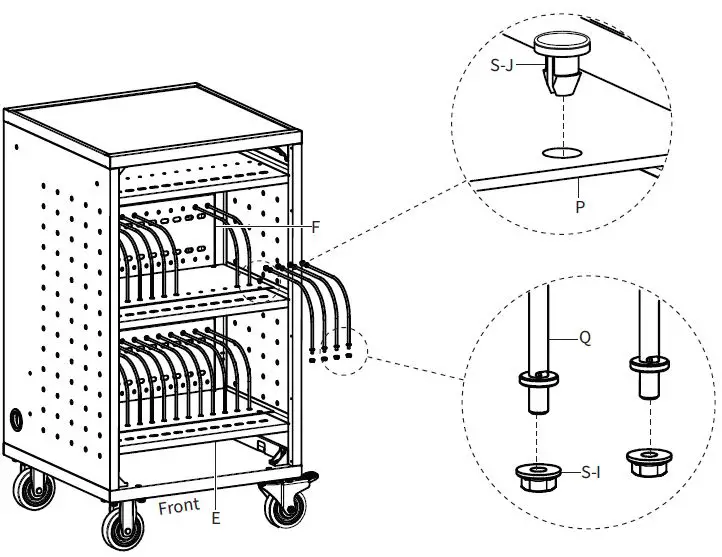 S-J

P

F

Q

S-I

Front

E