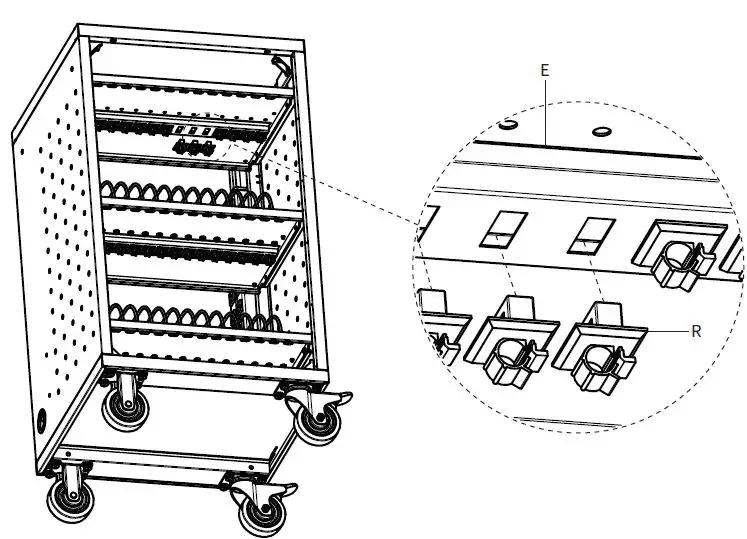 E

R