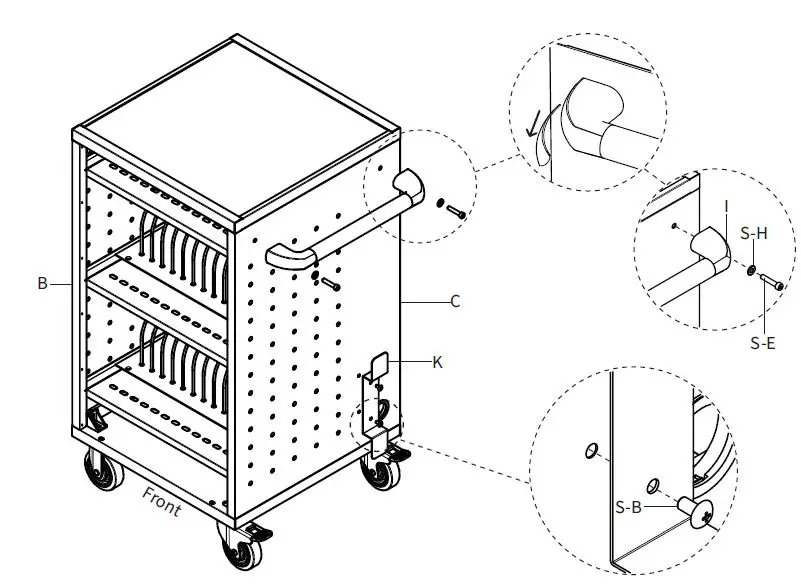 B
C
K
Front
I
S-H
S-E
S-B