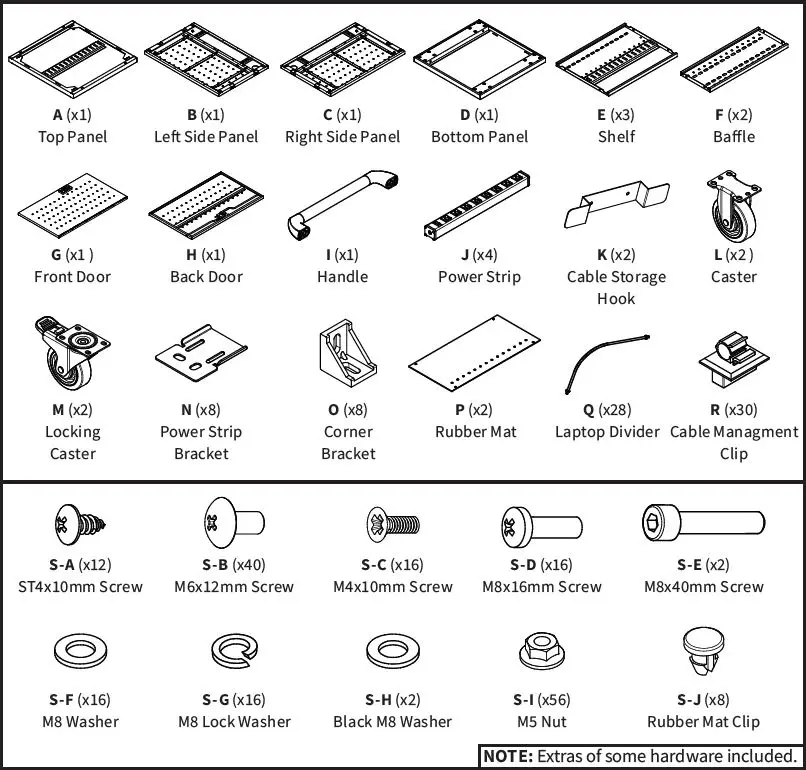 A (x1)
Top Panel

B (x1)
Left Side Panel

C (x1)
Right Side Panel

D (x1)
Bottom Panel

E (x3)
Shelf

F (x2)
Baffle

G (x1 )
Front Door

H (x1)
Back Door

I (x1)
Handle

J (x4)
Power Strip

K (x2)
Cable Storage Hook

L (x2 )
Caster

M (x2)
Locking Caster

N (x8)
Power Strip Bracket

O (x8)
Corner Bracket

P (x2)
Rubber Mat

Q (x28)
Laptop Divider

R (x30)
Cable Managment Clip

S-A (x12)
ST4x10mm Screw

S-B (x40)
M6x12mm Screw

S-C (x16)
M4x10mm Screw

S-D (x16)
M8x16mm Screw

S-E (x2)
M8x40mm Screw

S-F (x16)
M8 Washer

S-G (x16)
M8 Lock Washer

S-H (x2)
Black M8 Washer

S-I (x56)
M5 Nut

S-J (x8)
Rubber Mat Clip

NOTE: Extras of some hardware included.